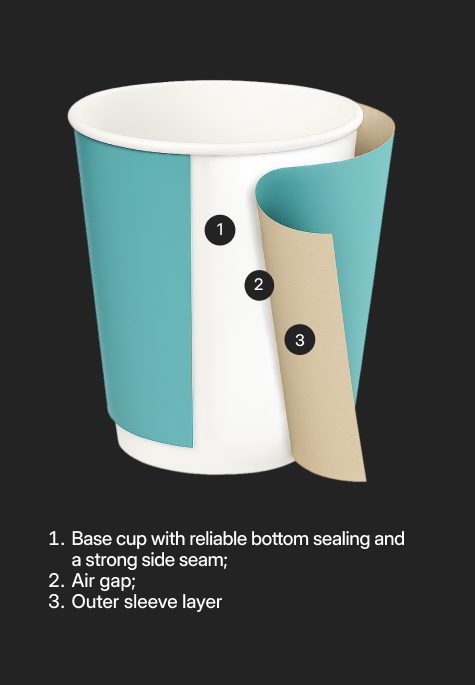 1

2

3

1. Base cup with reliable bottom sealing and a strong side seam;
2. Air gap;
3. Outer sleeve layer